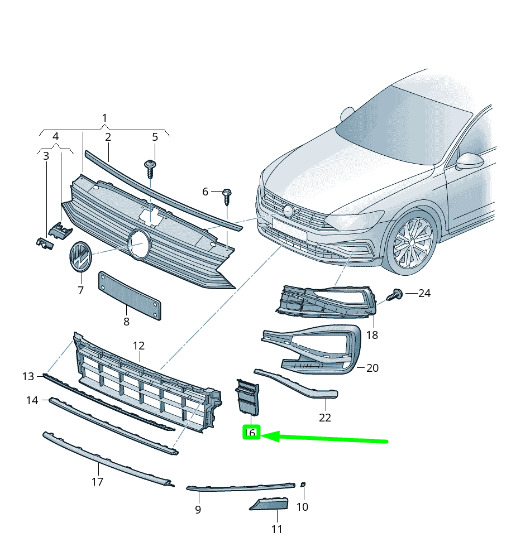 1
4
2
5
3
6
7
8
24
18
12
20
13
14
22
16
17
9
10
11