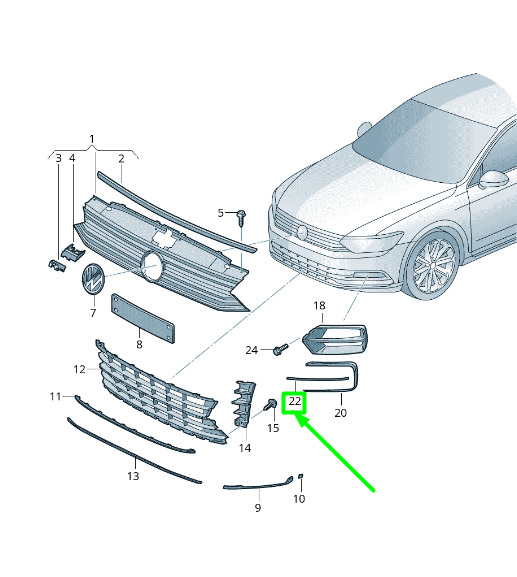 1
3
4
2
5
7
8
18
24
12
11
22
20
15
14
13
9
10