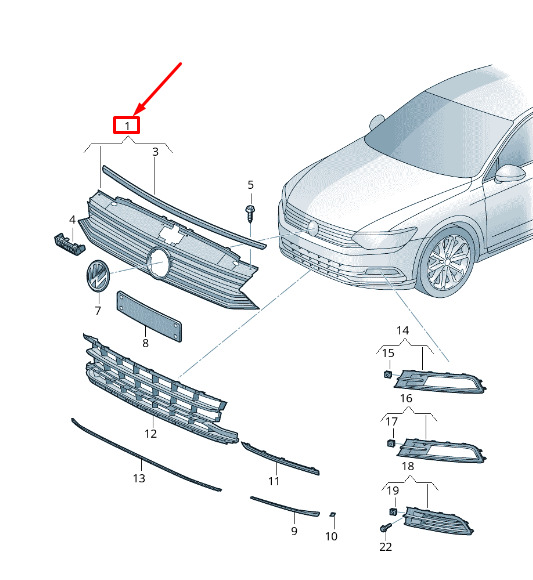 1
3
5
4
7
8
12
13
11
9
10
14
15
16
17
18
19
22