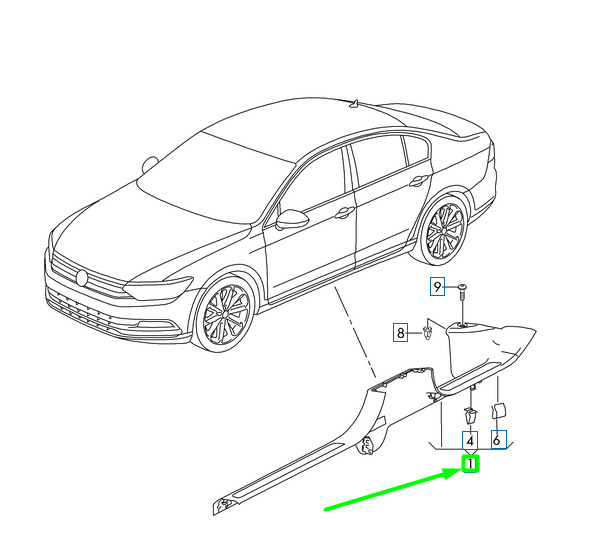 9
8
4
6
1