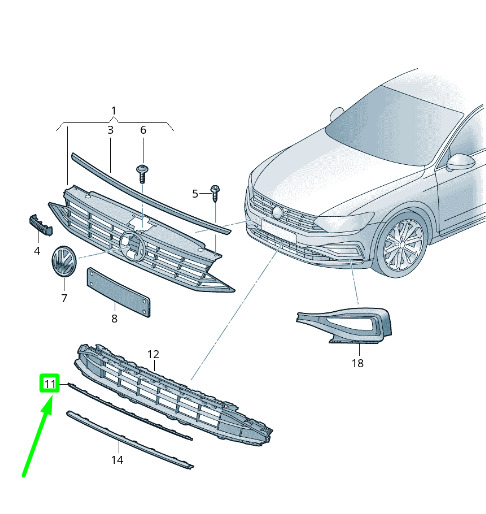 1
3
6
5
4
7
8
12
11
14
18