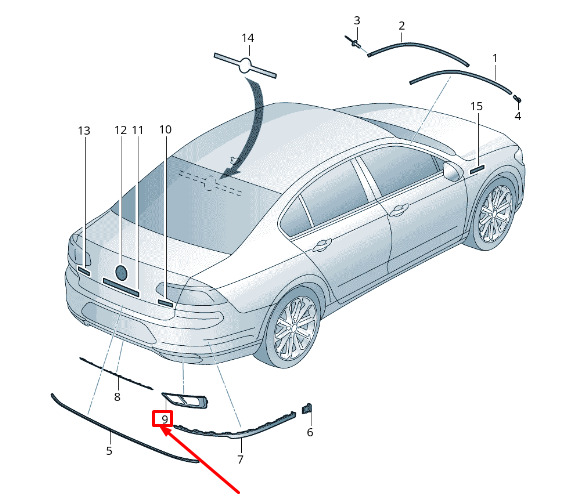 3
2
14
1
15
4
13
12
11
10
8
9
6
5
7