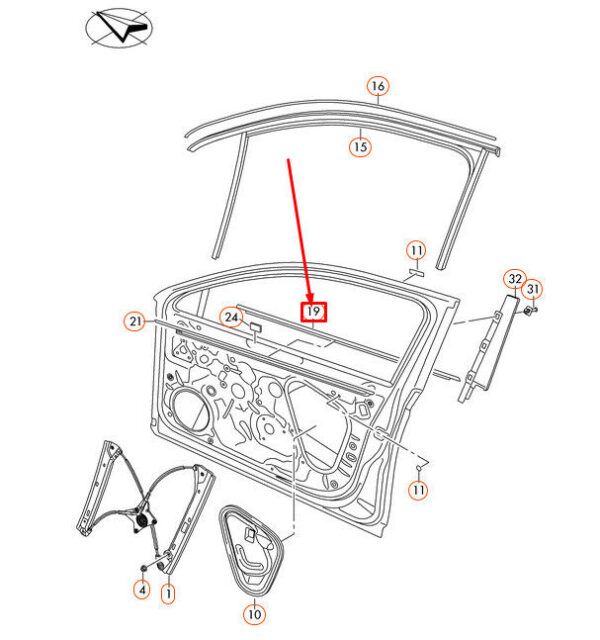 16
15
11
32
31
19
24
21
11
4
1
10