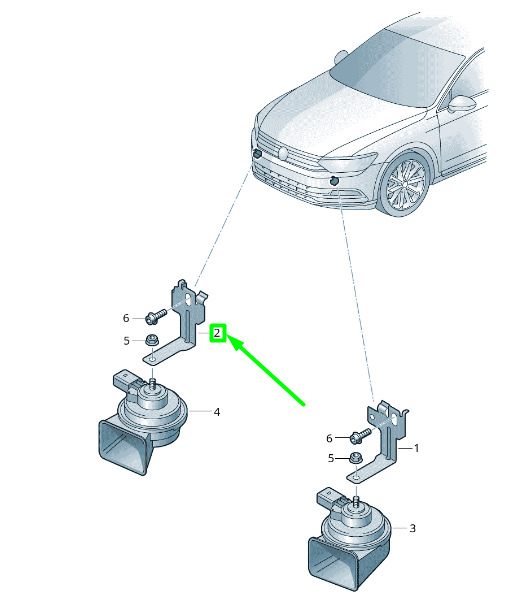 6
5
2
4
6
5
1
3