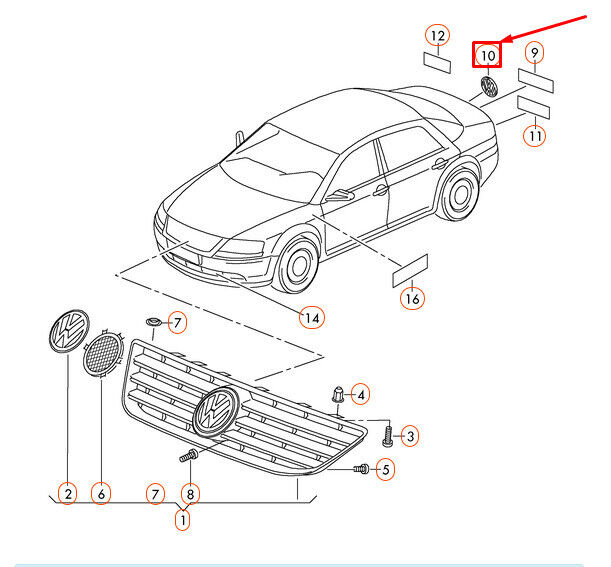 12
10
9
11
16
14
7
4
3
5
2
6
7
8
1