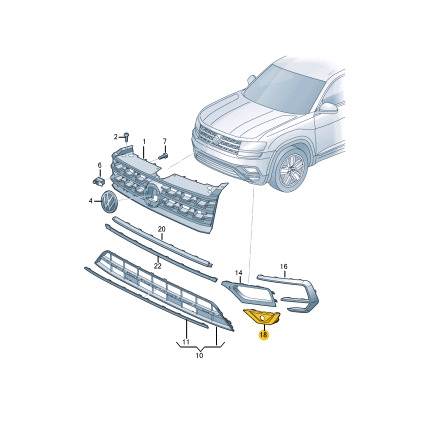 2
1
7
6
4
20
22
14
16
18
11
10