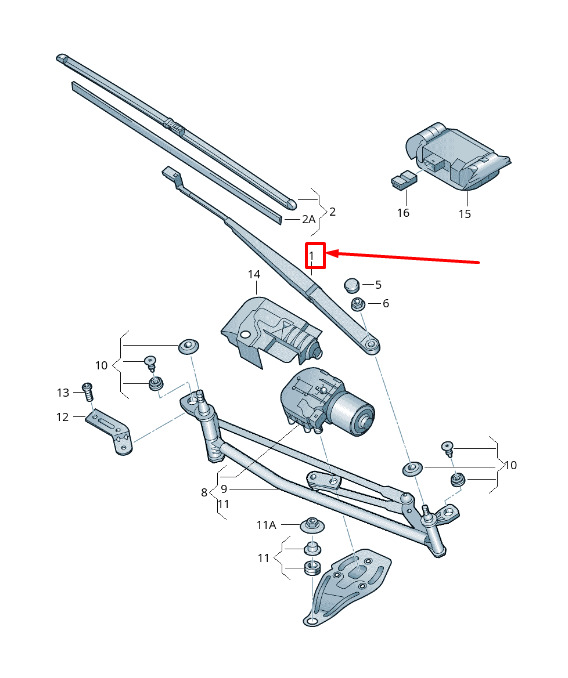 2A
2
16
15
1
14
5
6
10
13
12
10
8
9
11
11A
11