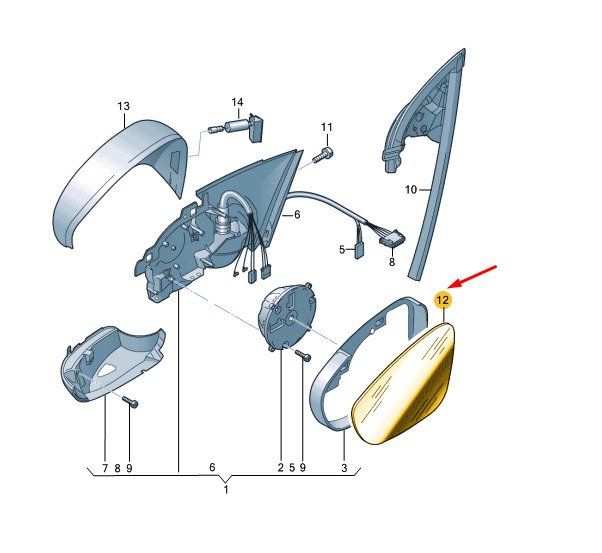 13
14
11
6
10
5
8
12
7 8 9
6
2 5 9
3
1