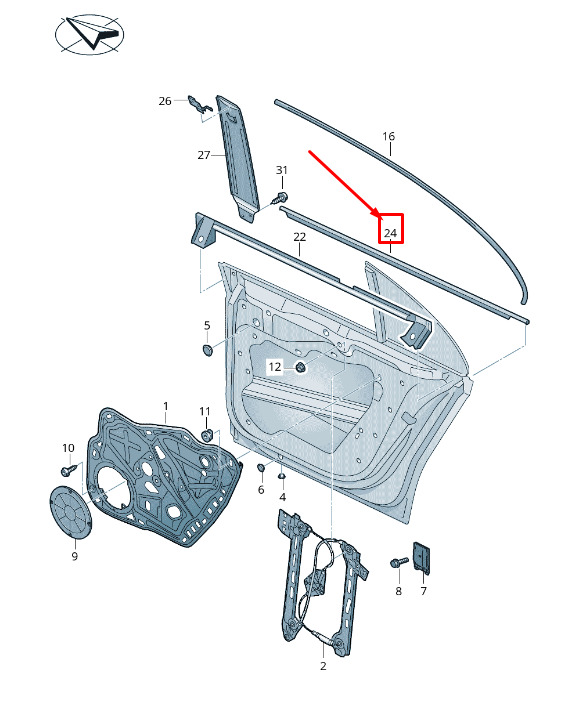 26
27
31
16
24
22
5
12
1
11
10
6
4
9
8
7
2