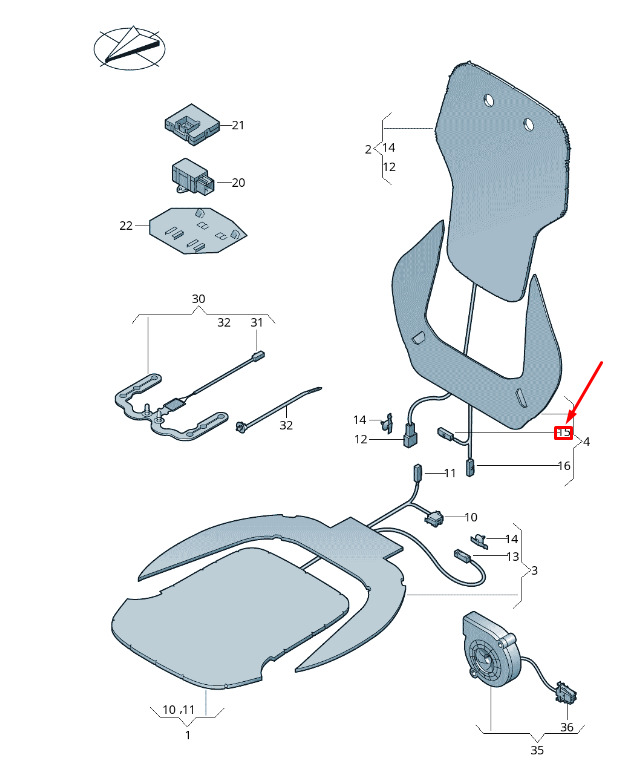 21
20
22
30
32
31
32
2
14
12
14
12
15
4
16
11
10
14
13
3
10 ,11
1
36
35