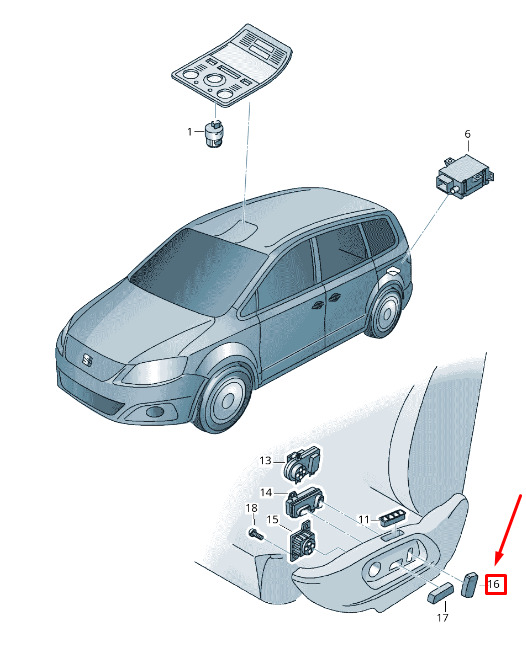 1
6
13
14
18
15
11
16
17