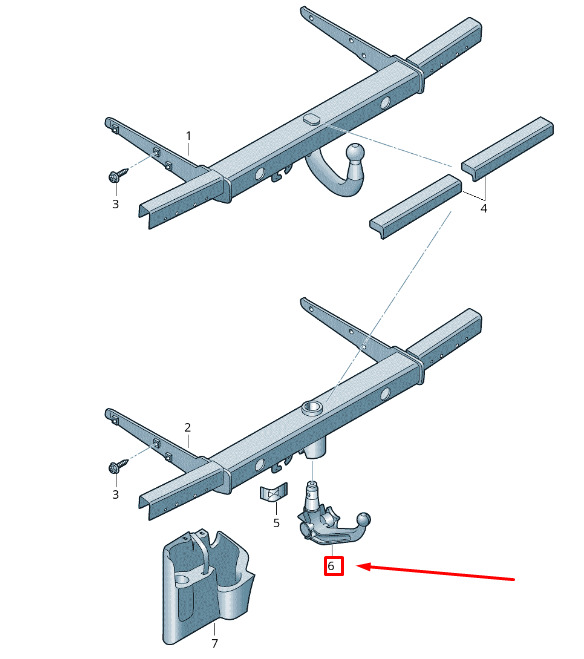 1
3
4
2
3
5
6
7