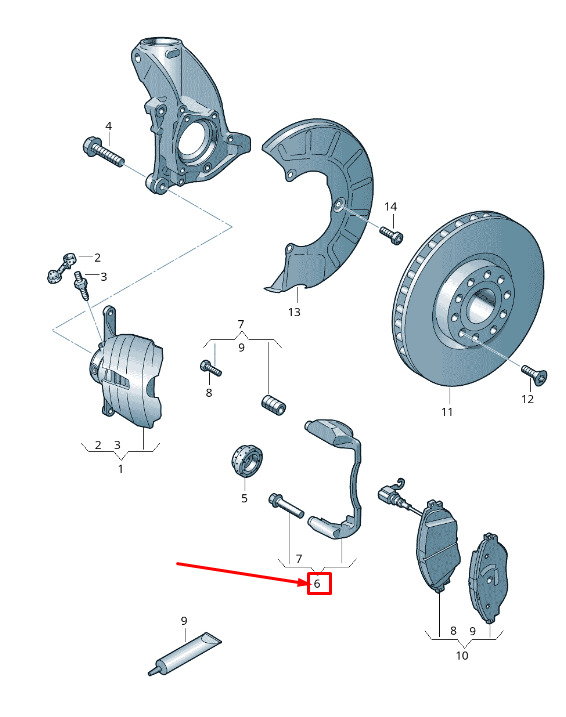 4
14
2
3
13
7
9
8
11
12
2 3
1
5
7
6
9
8 9
10