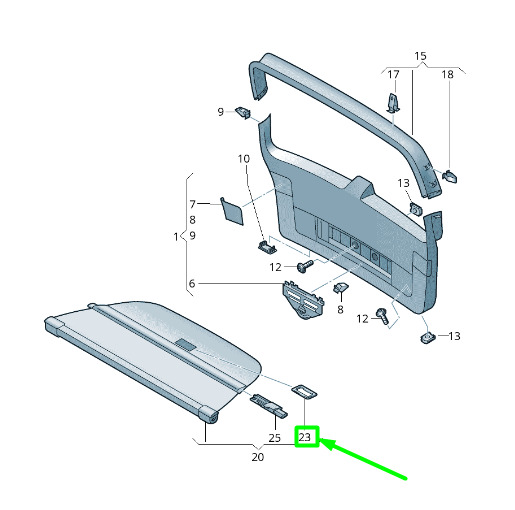 15
17
18
9
10
13
7
8
1
9
12
6
8
12
13
25
23
20