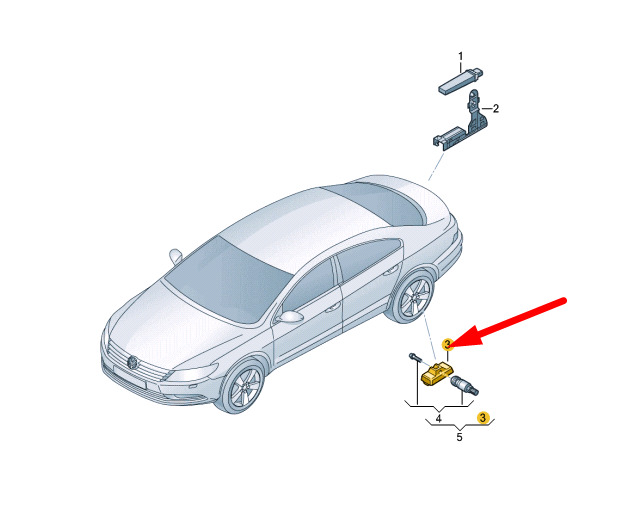 1
2
3
4
3
5