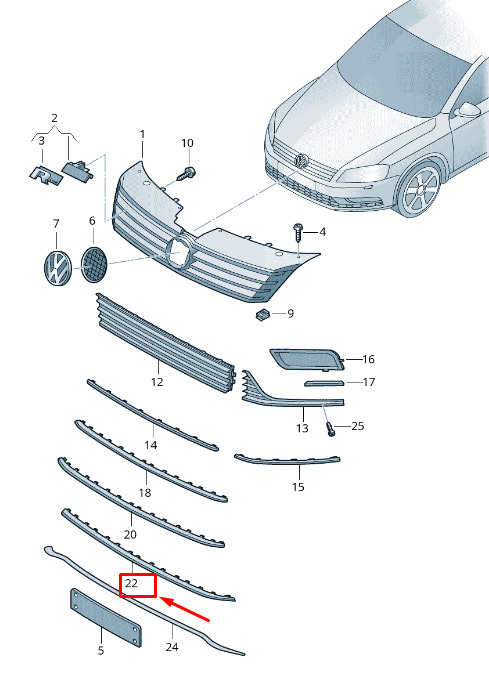 2
3
1
10
7
6
4
9
16
17
12
13
25
14
15
18
20
22
5
24