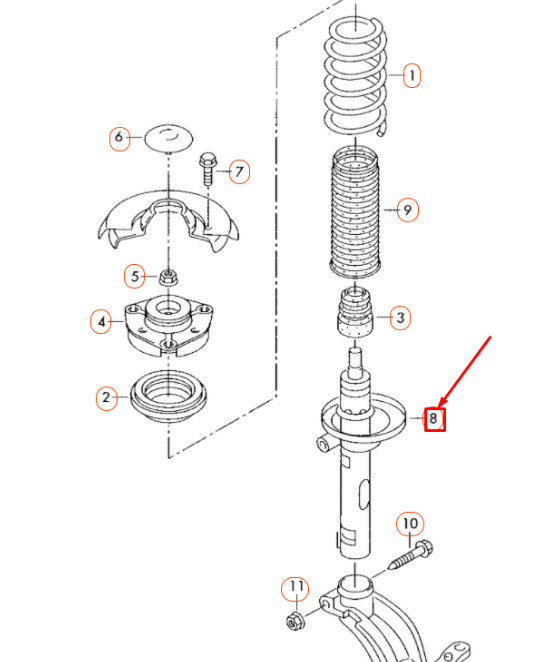 1
6
7
9
5
4
3
2
8
10
11