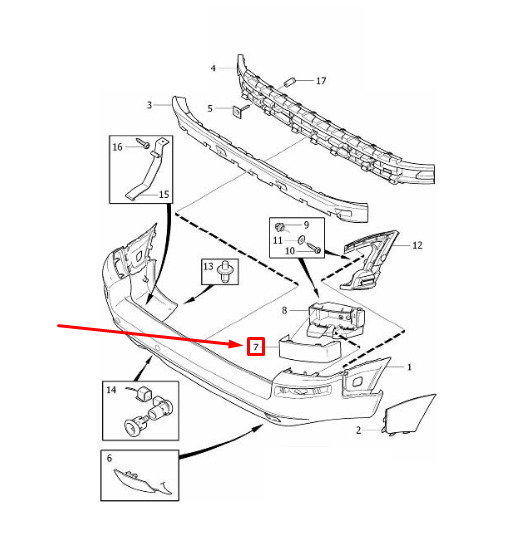 4
17
3
5
16
15
9
11
10
12
13
8
7
1
14
2
6