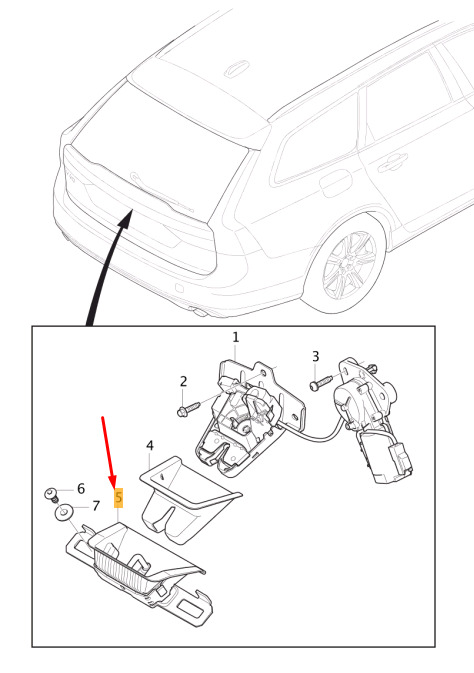 1
2
3
4
5
6
7