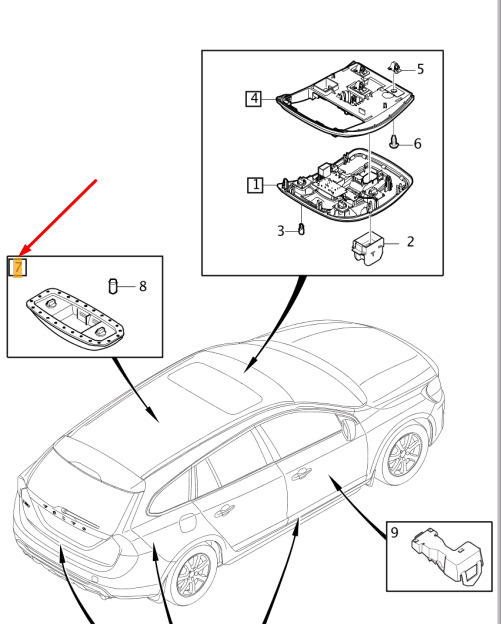 5
4
6
1
3
2
7
8
9