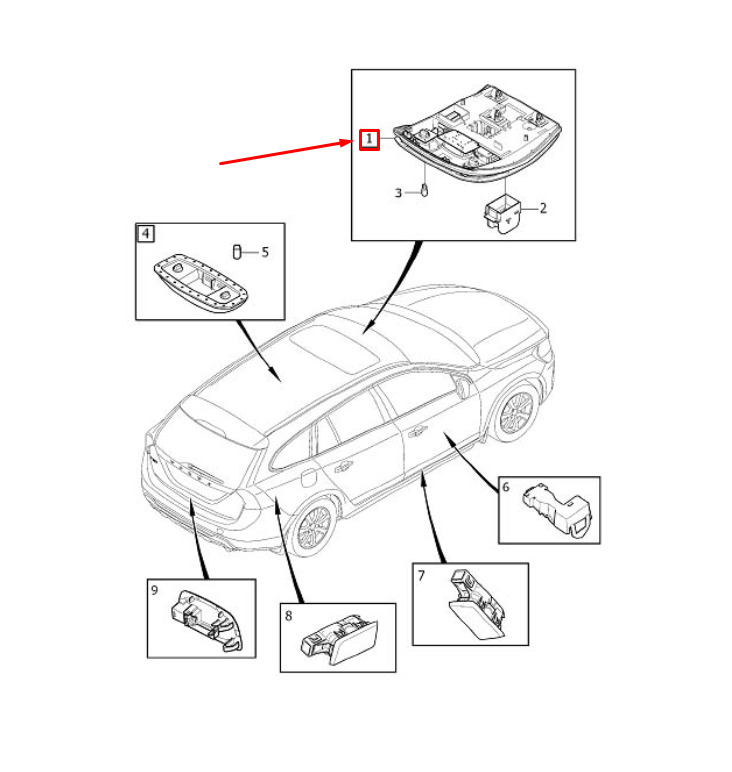 1
3
2
4
5
6
7
8
9