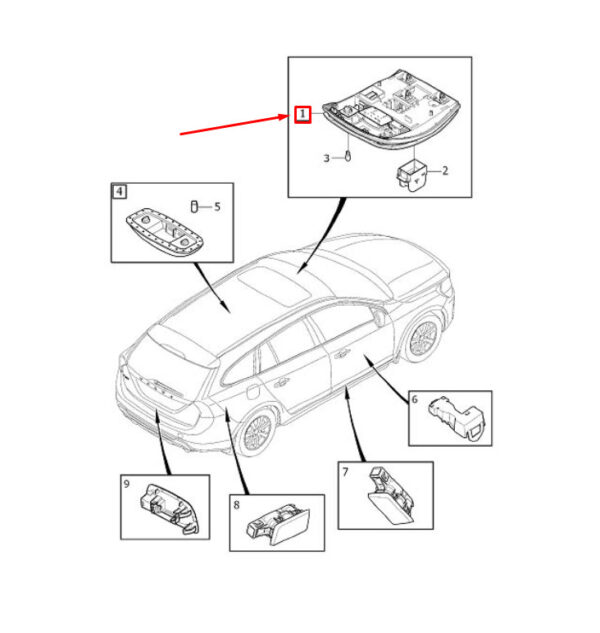 1
3
2
4
5
6
7
8
9