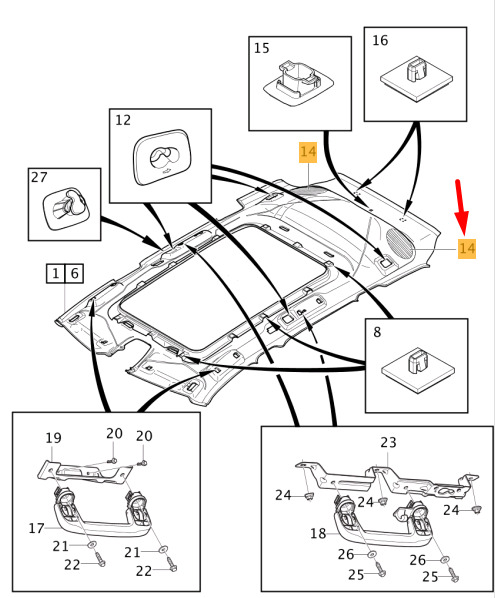 15
16
12
14
27
14
1 6
8
19
20
20
17
21
21
22
22
23
24
24
24
18
26
26
25
25