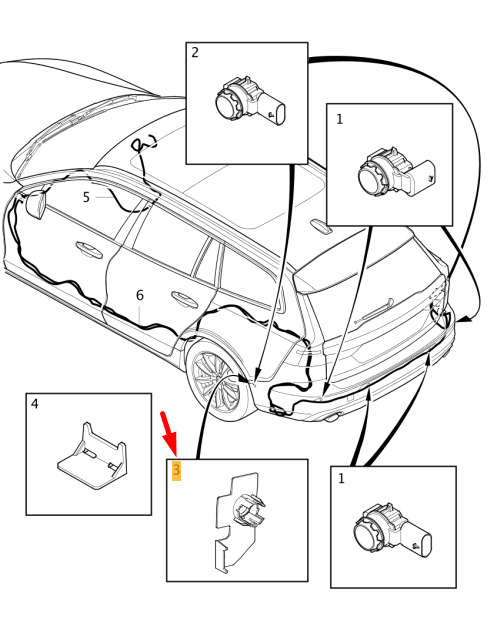 2
1
5
6
4
3
1