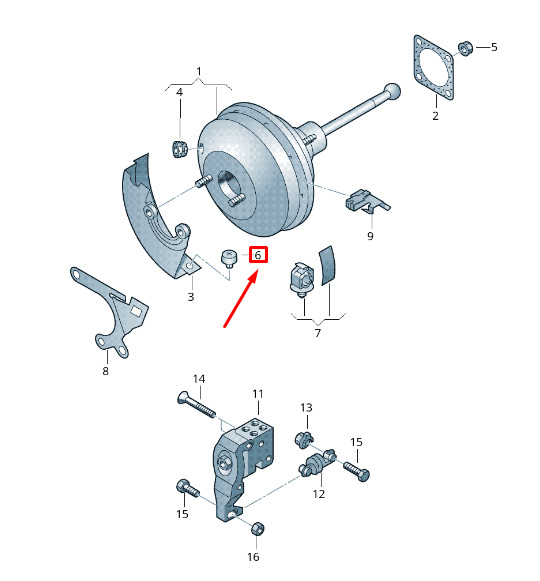 1
4
5
2
9
6
3
7
8
14
11
13
15
12
15
16