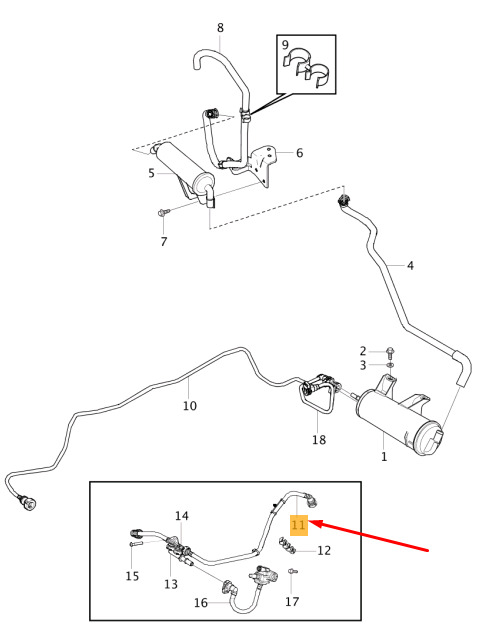 8
9
6
5
7
4
2
3
10
18
1
14
11
12
15
13
16
17