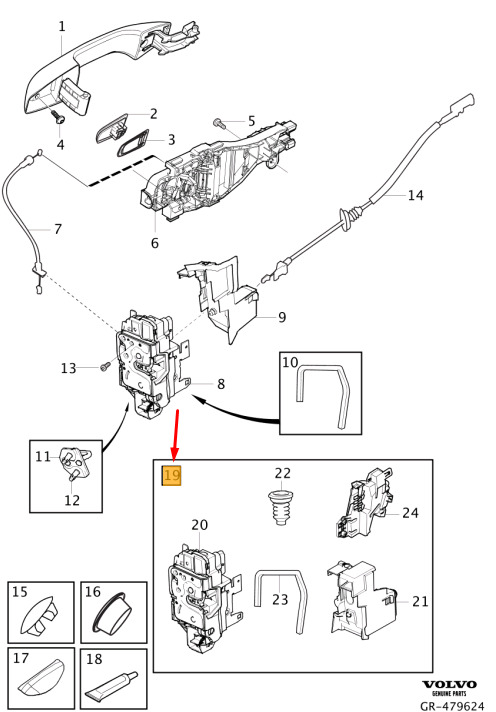 1
2
3
4
5
6
7
14
9
13
8
10
11
12
19
22
24
20
23
21
15
16
17
18
VOLVO
GENUINE PARTS
GR-479624