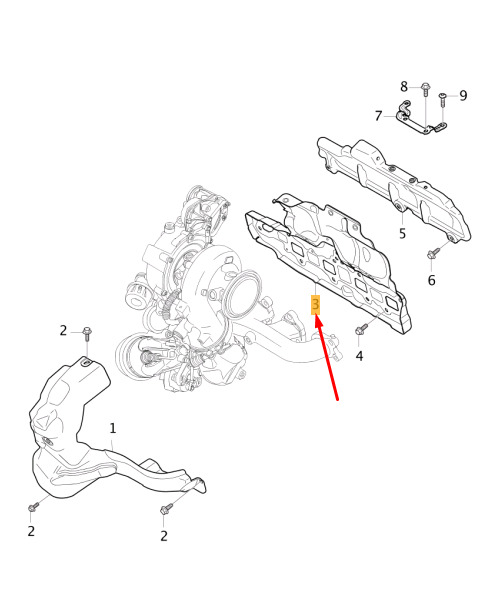 8
9
7
5
6
3
4
2
1
2
2