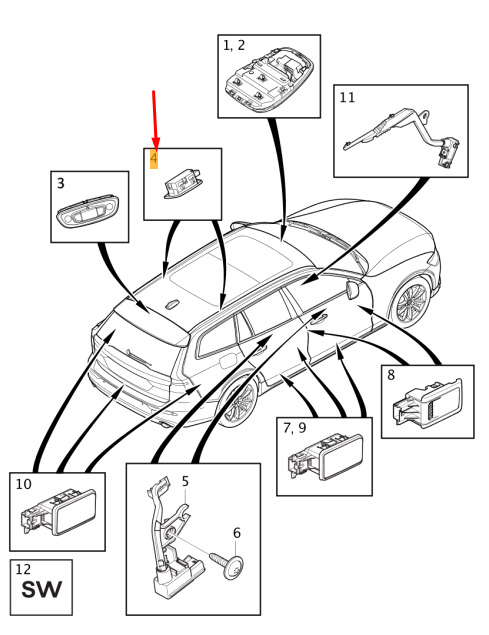 1, 2

11

4

3

8

7, 9

10

5

6

12
SW