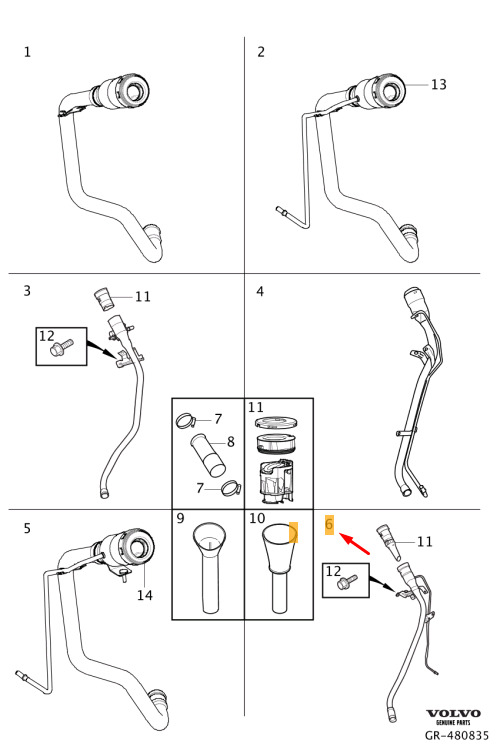 1

2

13

3

11

12

4

7

8

7

11

5

14

9

10

6

11

12

VOLVO
GENUINE PARTS
GR-480835