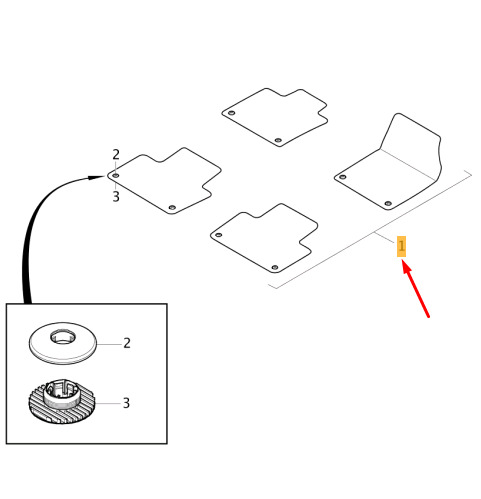 2
3
1
2
3