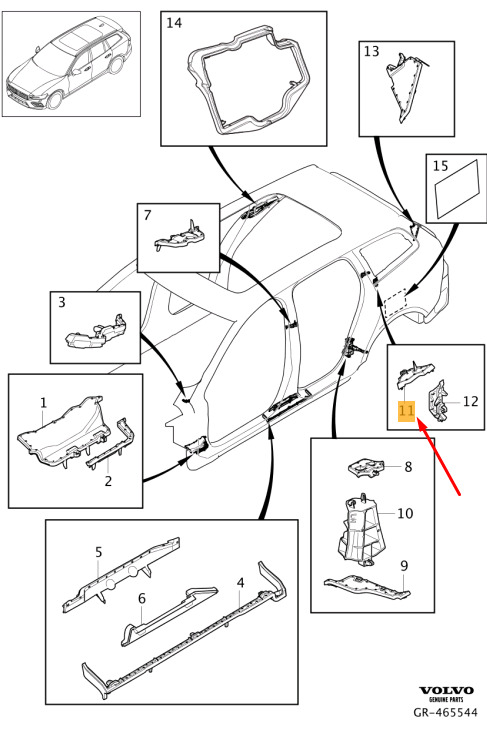 14

13

15

7

3

1

2

11

12

8

10

9

5

6

4

VOLVO
GENUINE PARTS
GR-465544