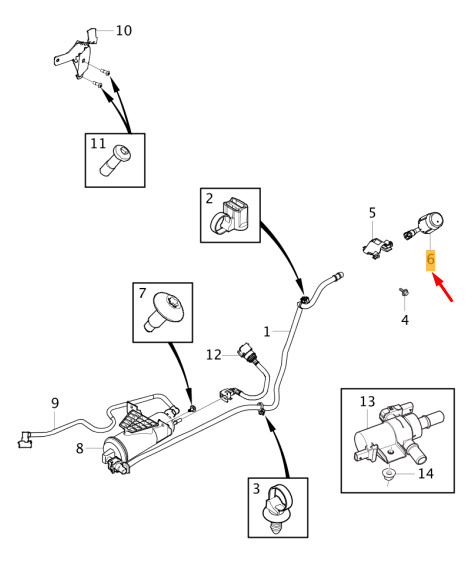 10
11
2
5
6
4
7
1
12
9
8
13
14
3