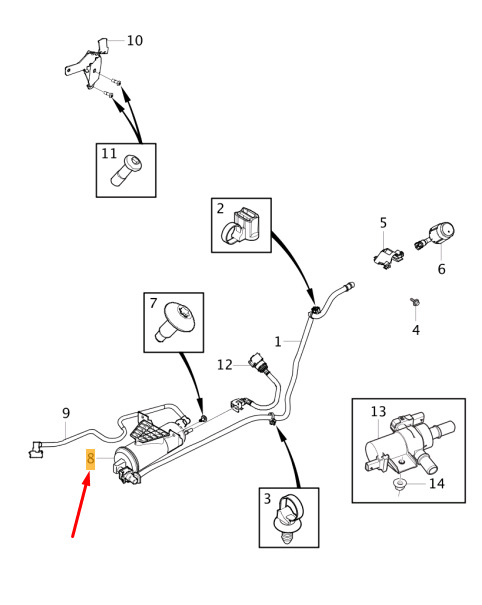 10

11

2

5

6

4

7

1

12

9

8

13

14

3