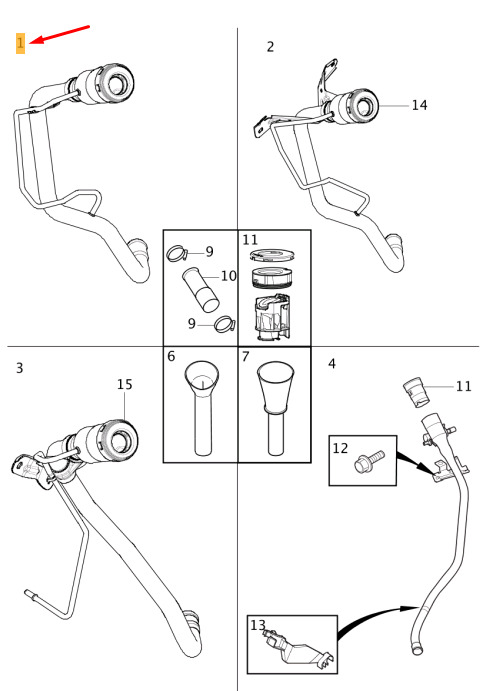 1
2
14
9
10
9
11
3
15
6
7
4
11
12
13