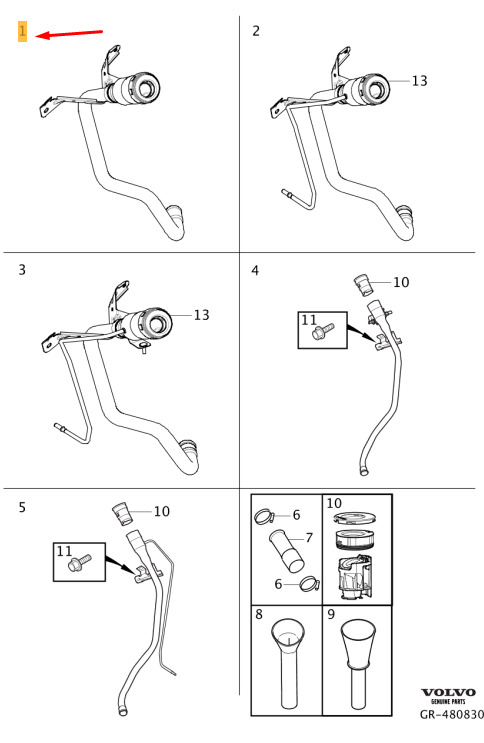 1

2

13

3

13

4

10

11

5

10

11

6

7

6

10

8

9

VOLVO
GENUINE PARTS
GR-480830