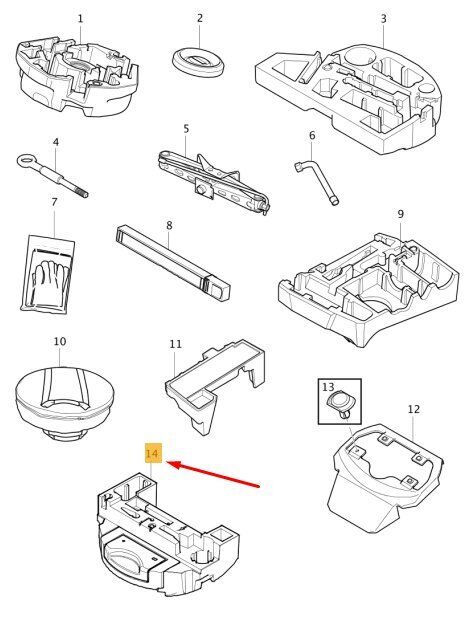 1
2
3
4
5
6
7
8
9
10
11
13
12
14