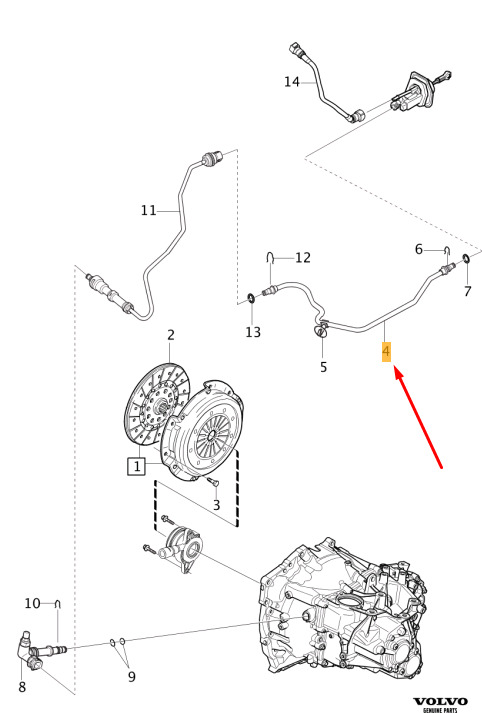 14
11
12
6
7
13
5
4
2
1
3
10
9
8
VOLVO
GENUINE PARTS