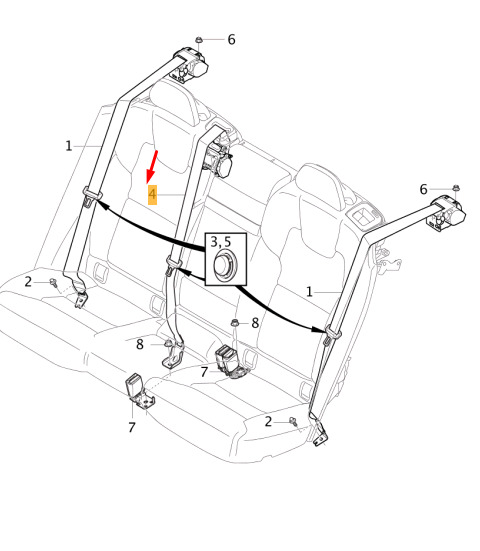 6
1
4
6
3, 5
2
1
8
8
7
7
2