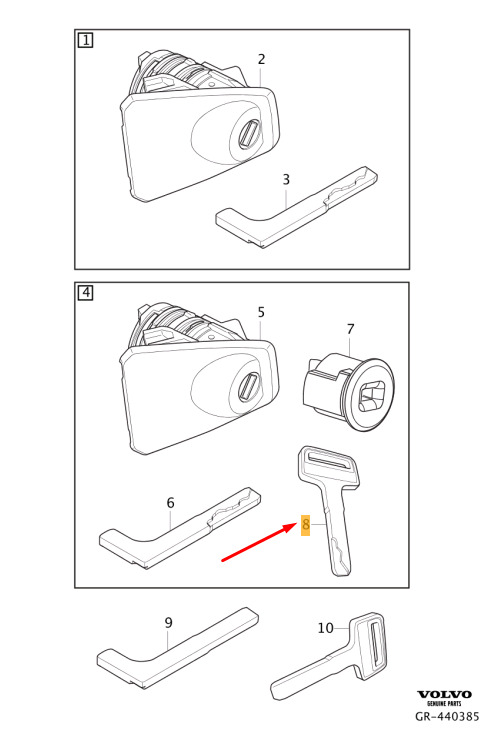 1
2
3
4
5
7
6
8
9
10
VOLVO
GENUINE PARTS
GR-440385