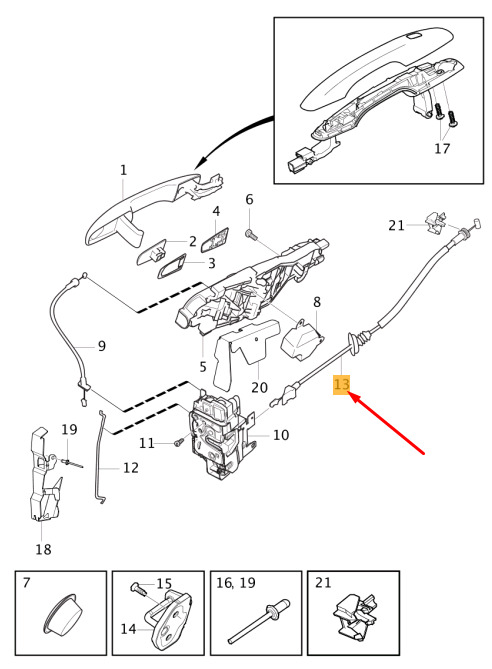 17
1
6
4
2
3
21
8
9
5
20
13
19
11
10
12
18
7
15
14
16, 19
21