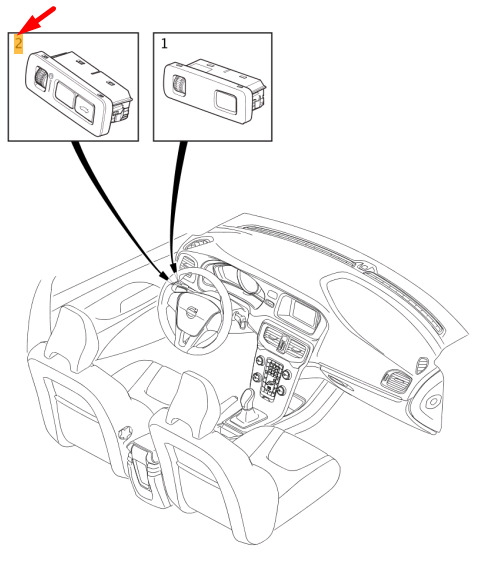 2

1