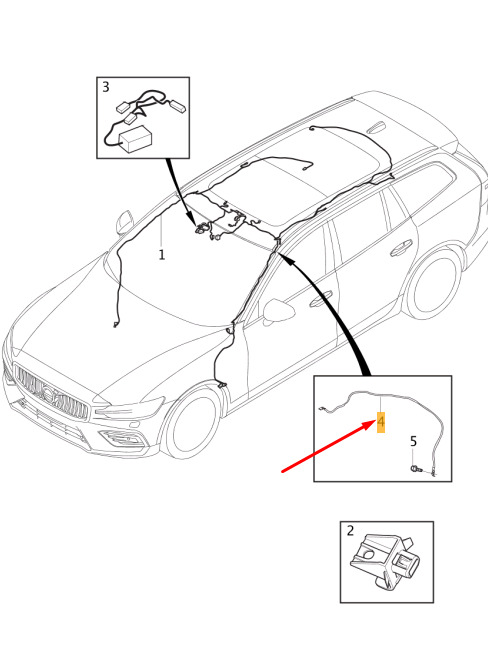 3

1

4

5

2