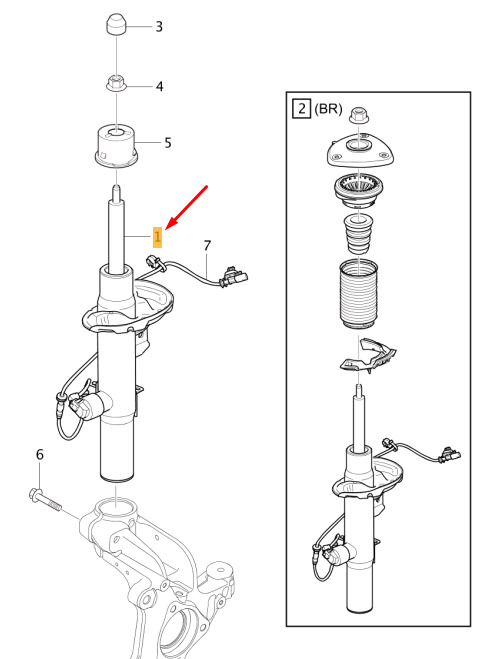 3
4
5
1
7
6
2 (BR)