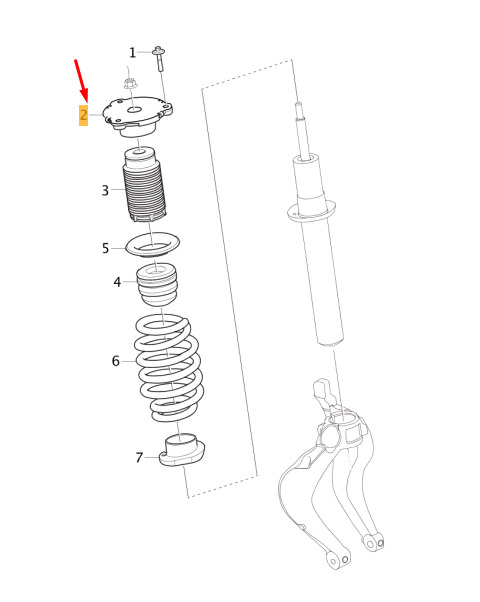 1
2
3
5
4
6
7