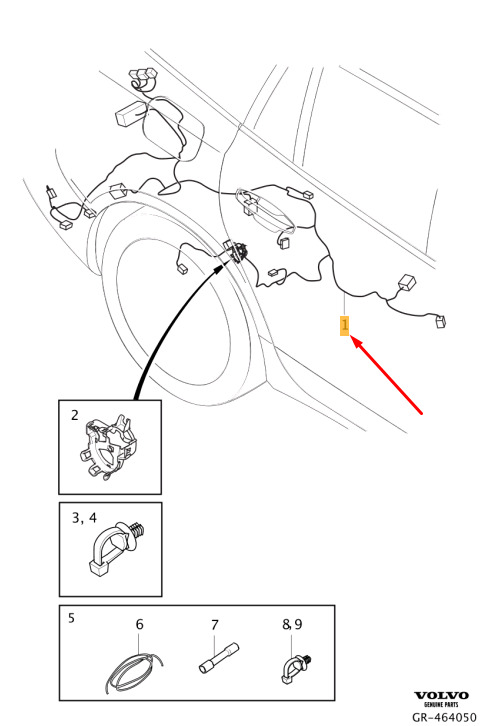 1

2

3, 4

5

6

7

8, 9

VOLVO
GENUINE PARTS
GR-464050